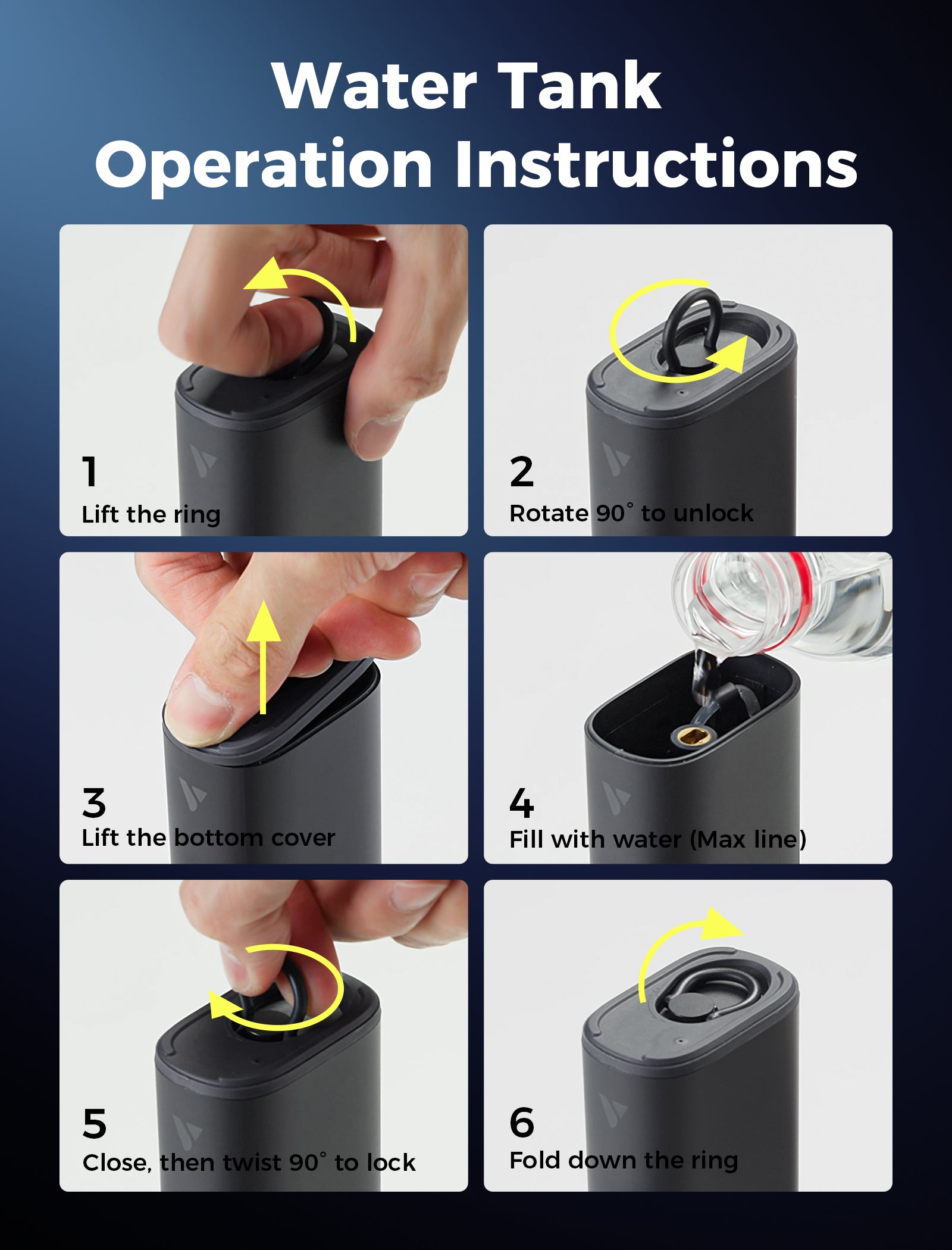 Water Tank
Operation Instructions

1
Lift the ring

2
Rotate 90° to unlock

3
Lift the bottom cover

4
Fill with water (Max line)

5
Close, then twist 90° to lock

6
Fold down the ring