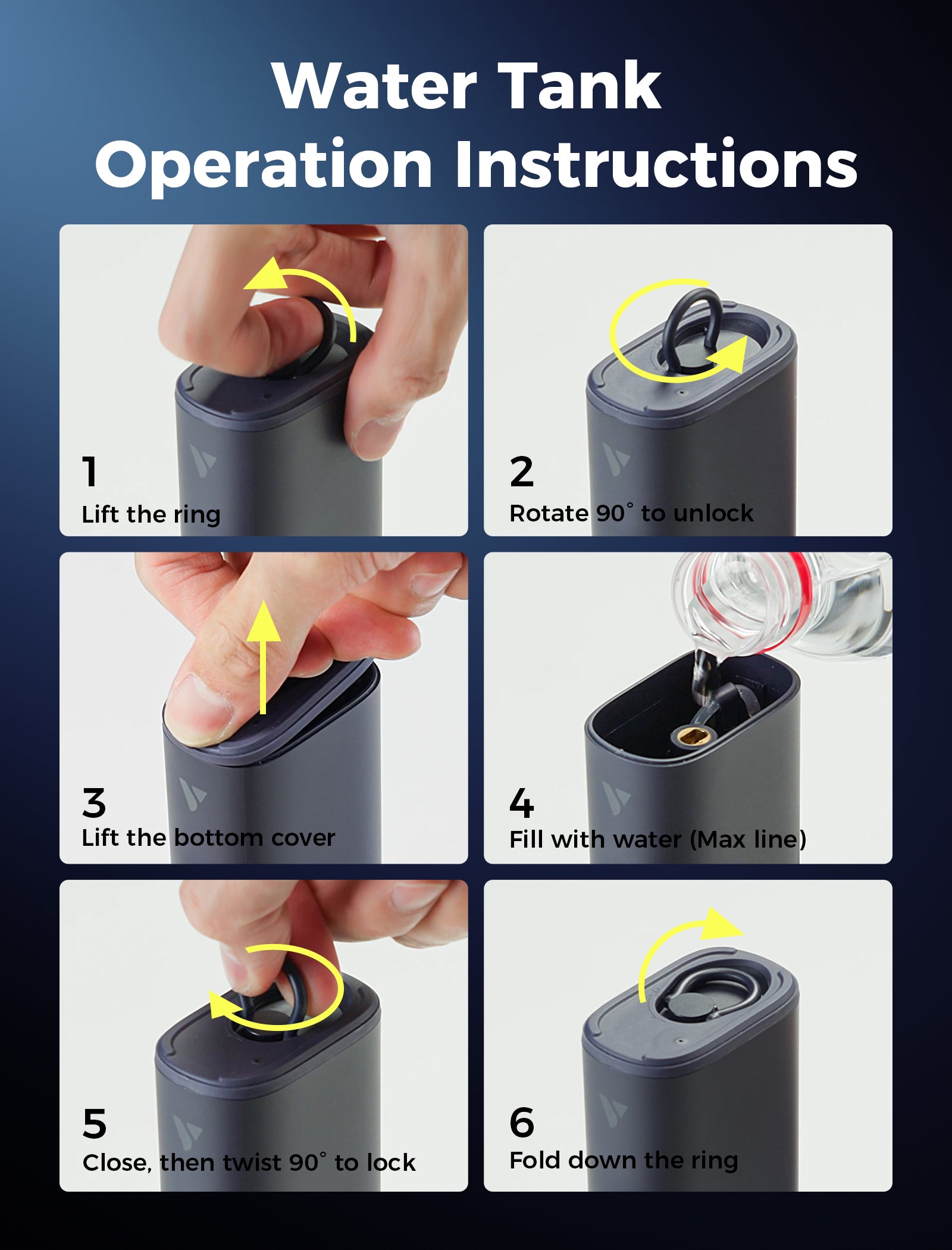 Water Tank
Operation Instructions

1
Lift the ring

2
Rotate 90° to unlock

3
Lift the bottom cover

4
Fill with water (Max line)

5
Close, then twist 90° to lock

6
Fold down the ring