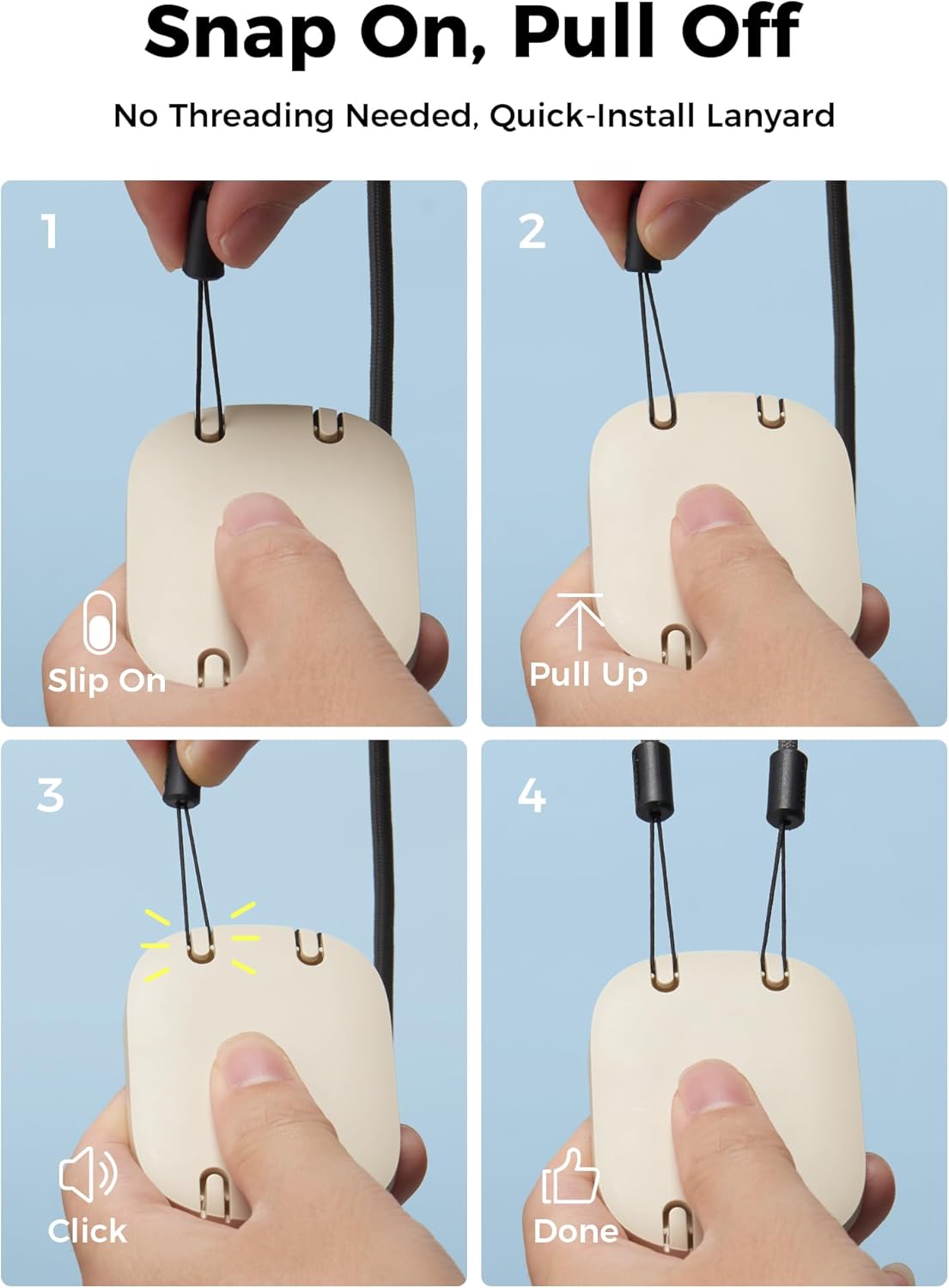 Snap On, Pull Off

No Threading Needed, Quick-Install Lanyard

1

Slip On

2

Pull Up

3

Click

4

Done