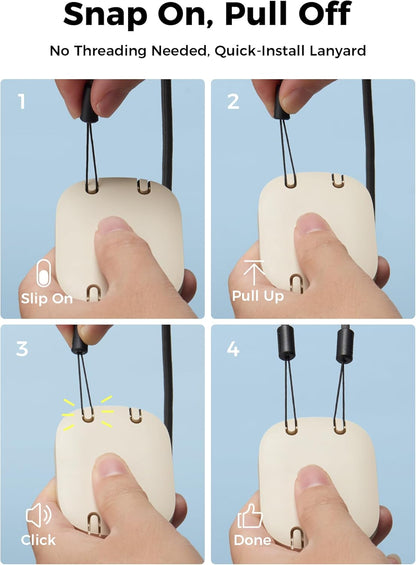 Snap On, Pull Off

No Threading Needed, Quick-Install Lanyard

1

Slip On

2

Pull Up

3

Click

4

Done